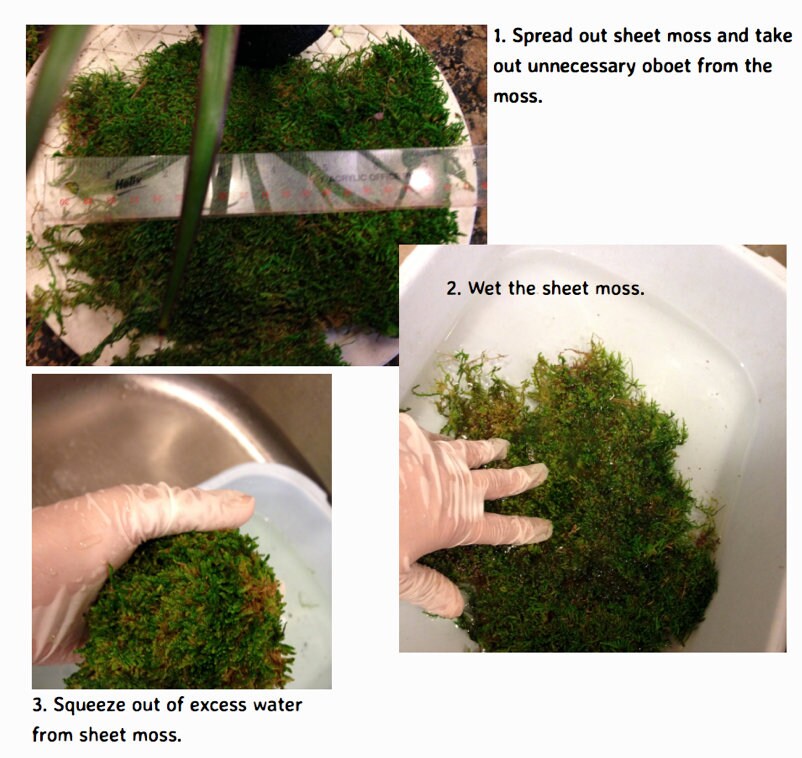 1. Spread out sheet moss and take out unnecessary oboet from the moss.

Helix

ACRYLIC OFFICE

2. Wet the sheet moss.

3. Squeeze out of excess water from sheet moss.